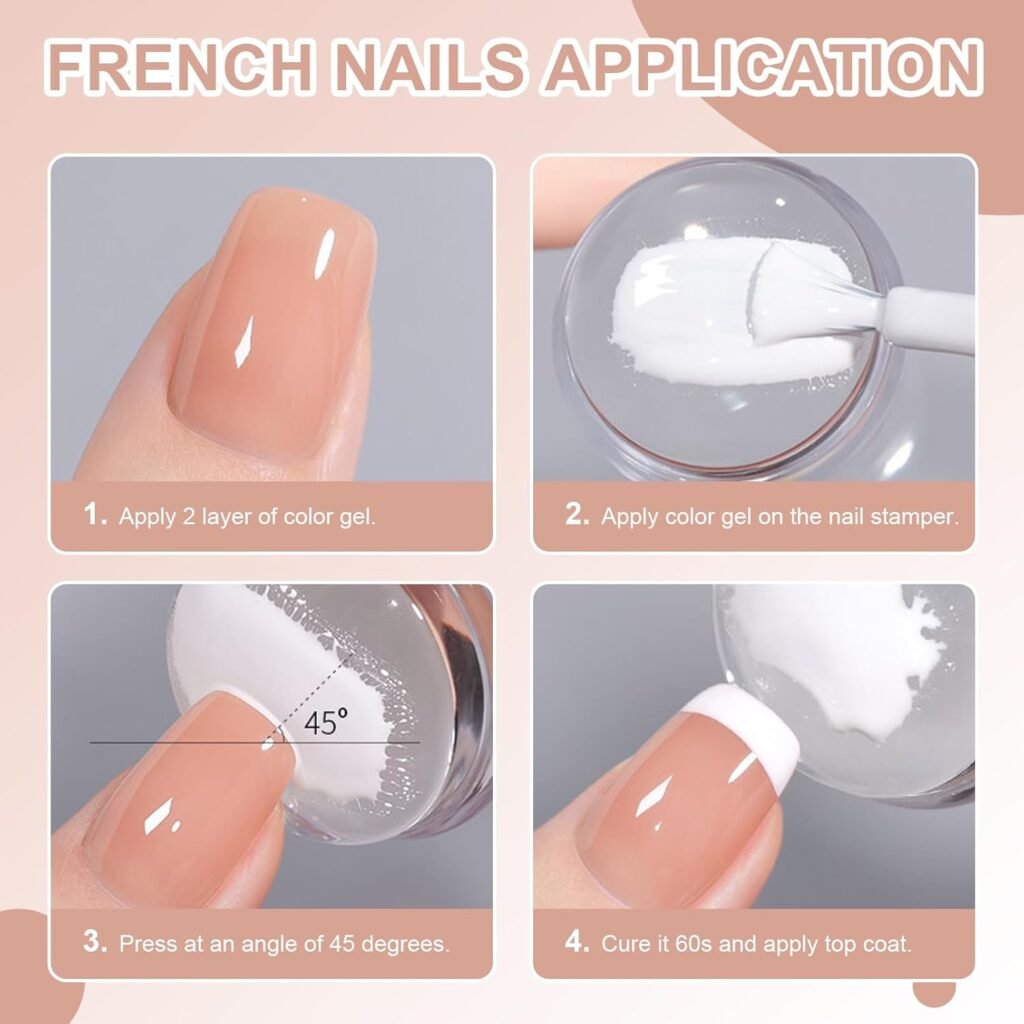 FRENCH NAILS APPLICATION

1. Apply 2 layer of color gel.

2. Apply color gel on the nail stamper.

45°

3. Press at an angle of 45 degrees.

4. Cure it 60s and apply top coat.